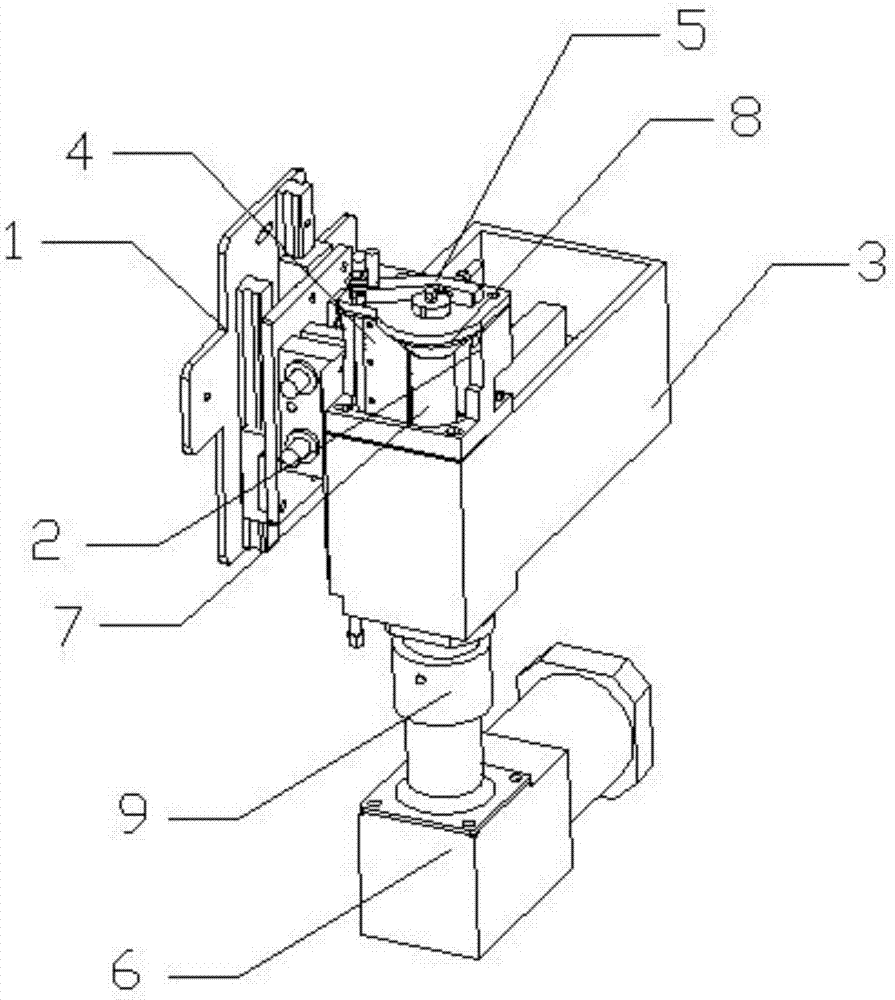 5
8
4
1
3
2
7
9
6