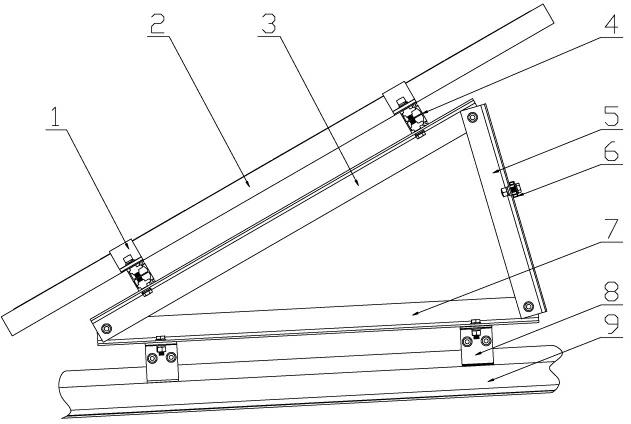 2
3
4
1
5
6
7
8
9