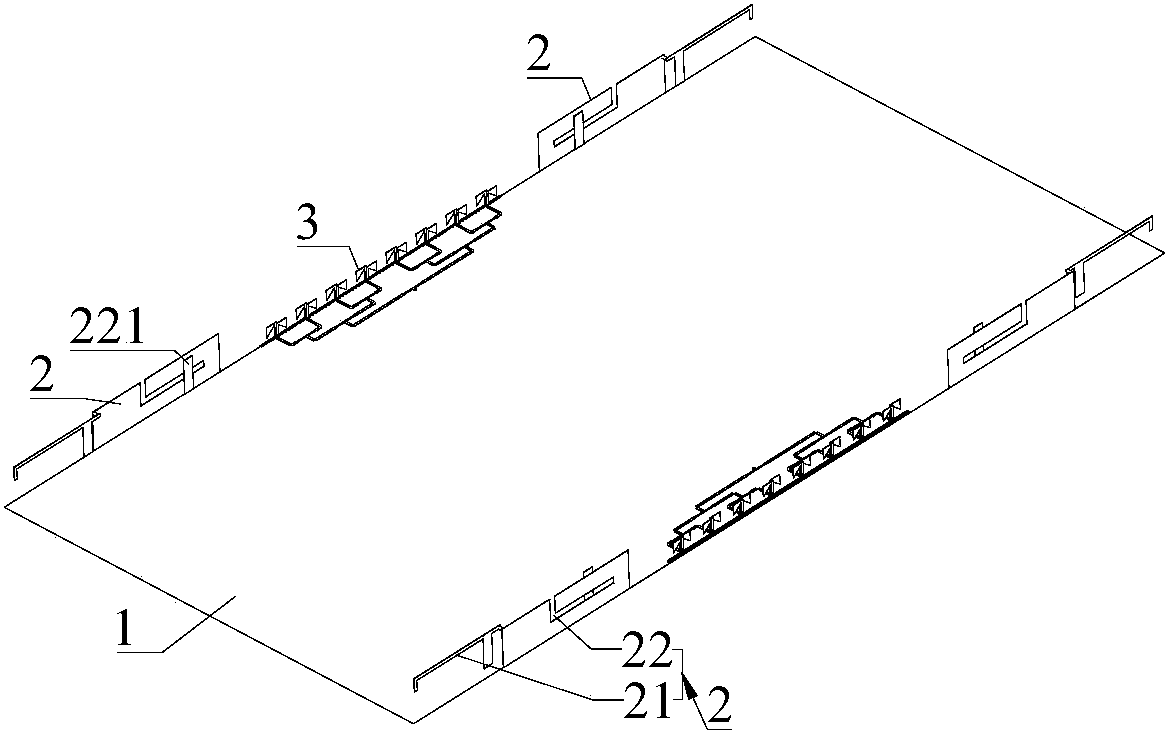 2
3
221
2
1
22
21
2