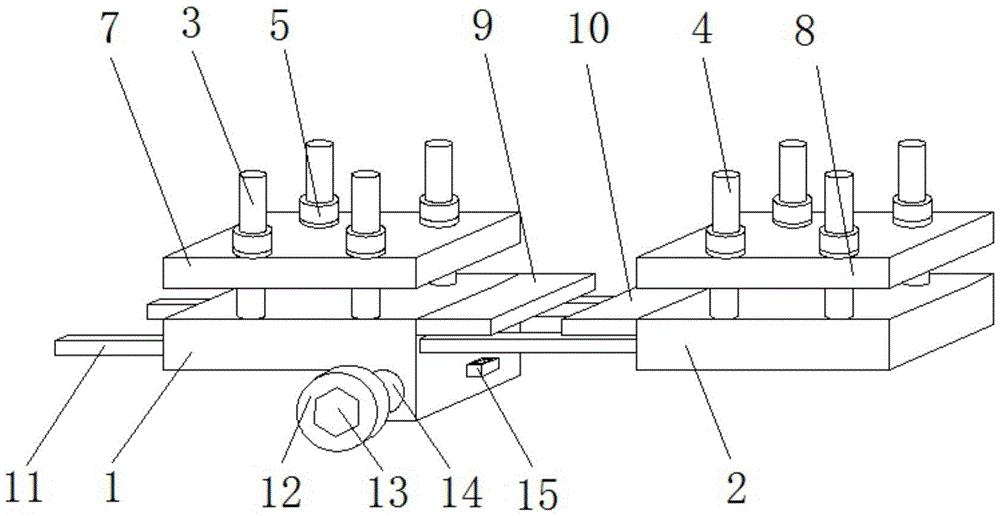 7
3
5
9
10
4
8
11
1
12
13
14
15
2