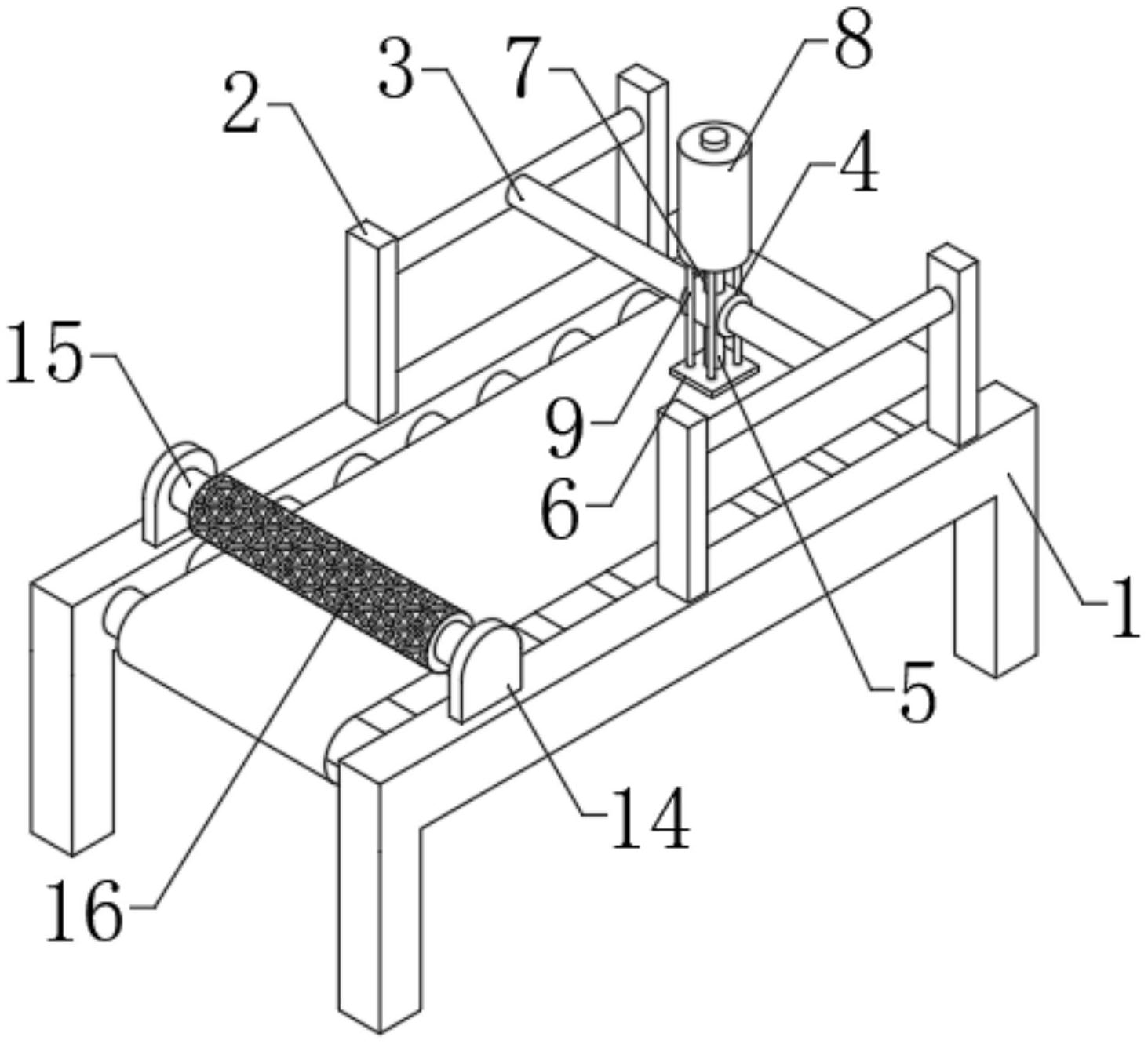 2
3
7
8
4
15
9
6
1
5
14
16