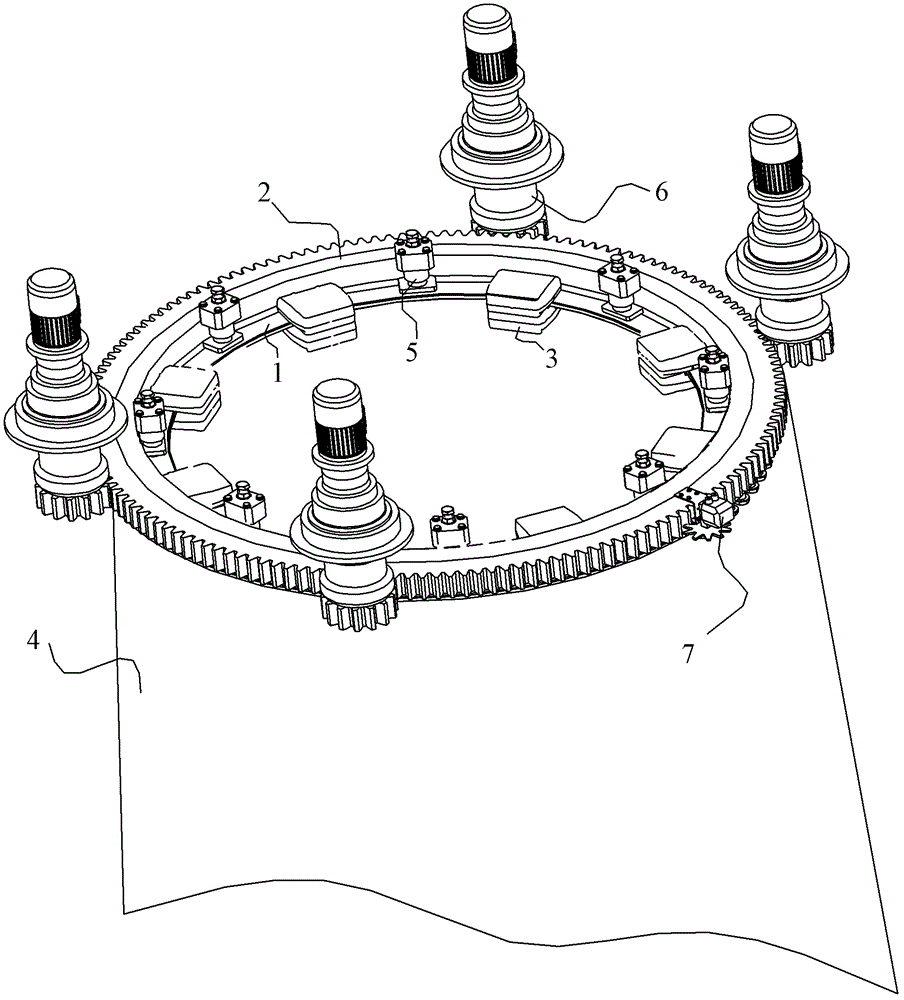 2
6
1
5
3
4
7