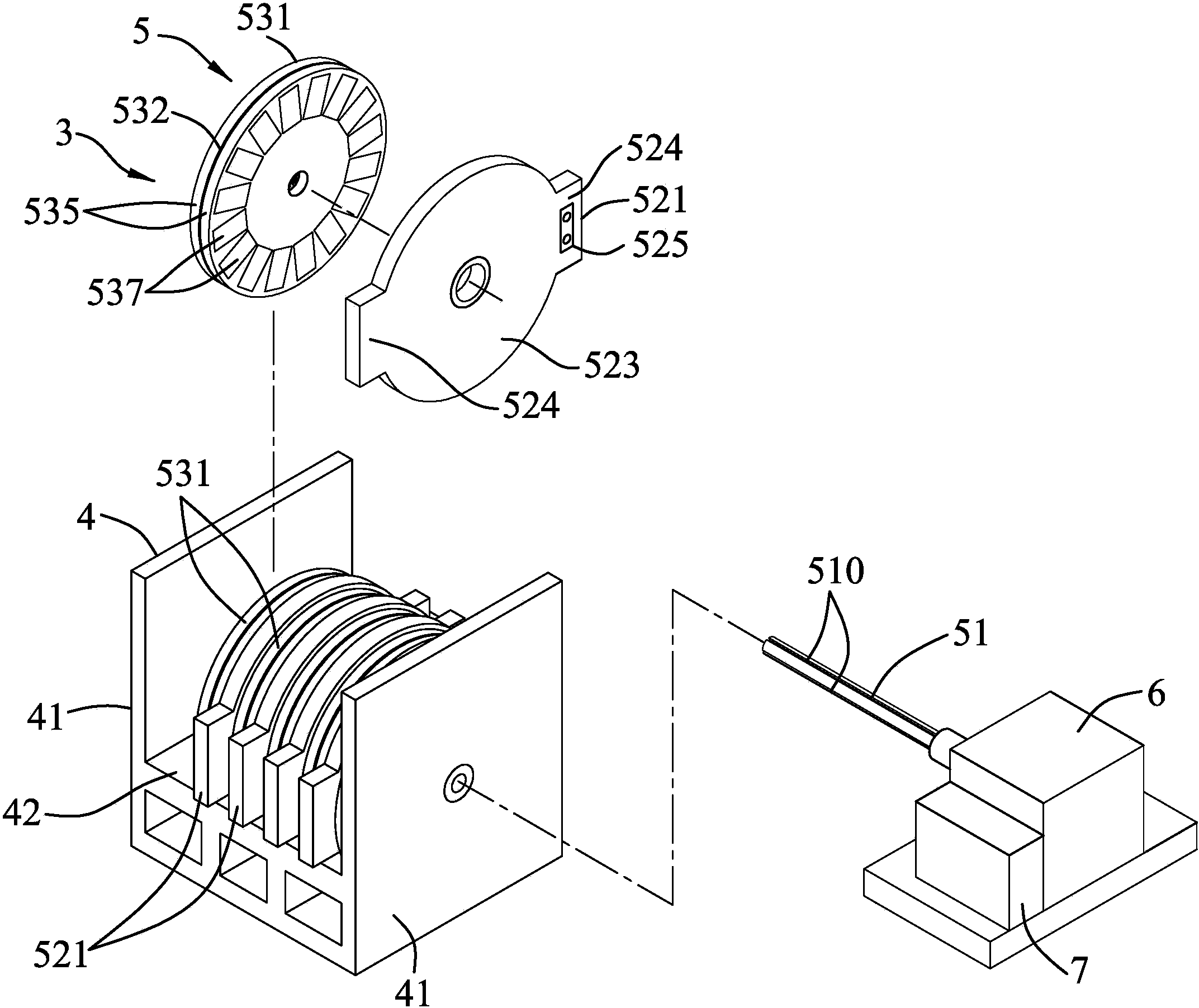 531
5
532
3
535
537
524
521
525
523
524
531
4
41
42
521
41
510
51
6
7