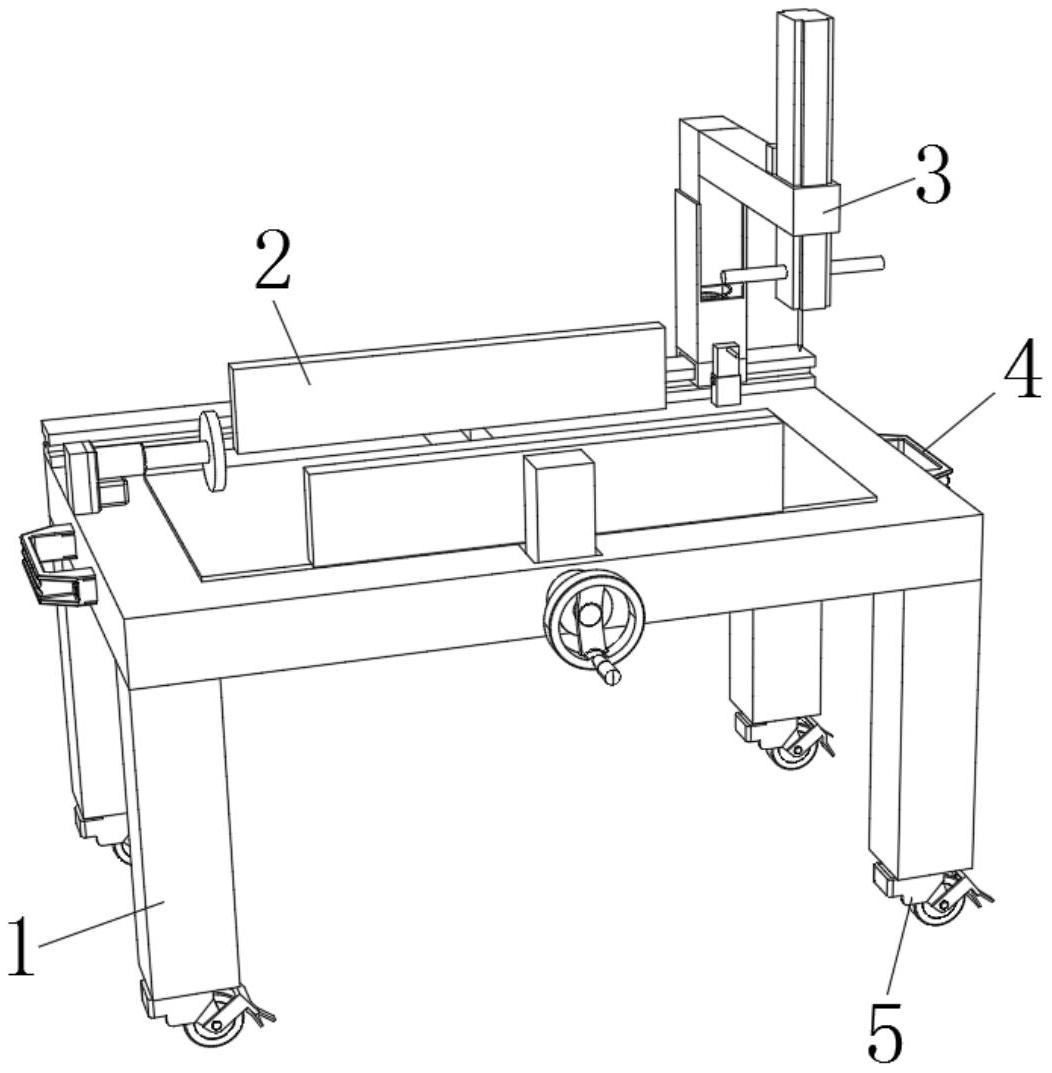 3
2
4
1
5