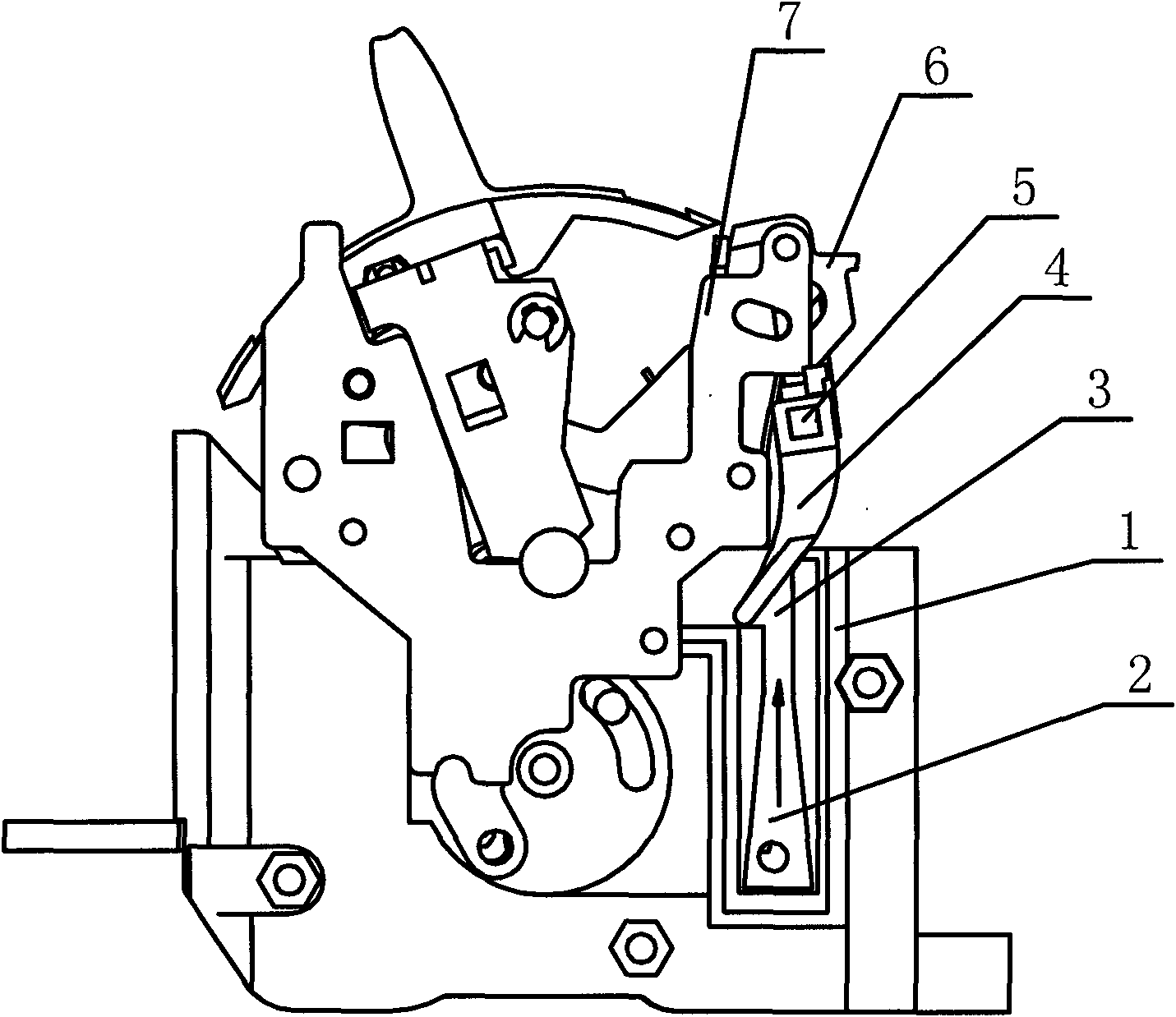 7
6
5
4
3
1
2