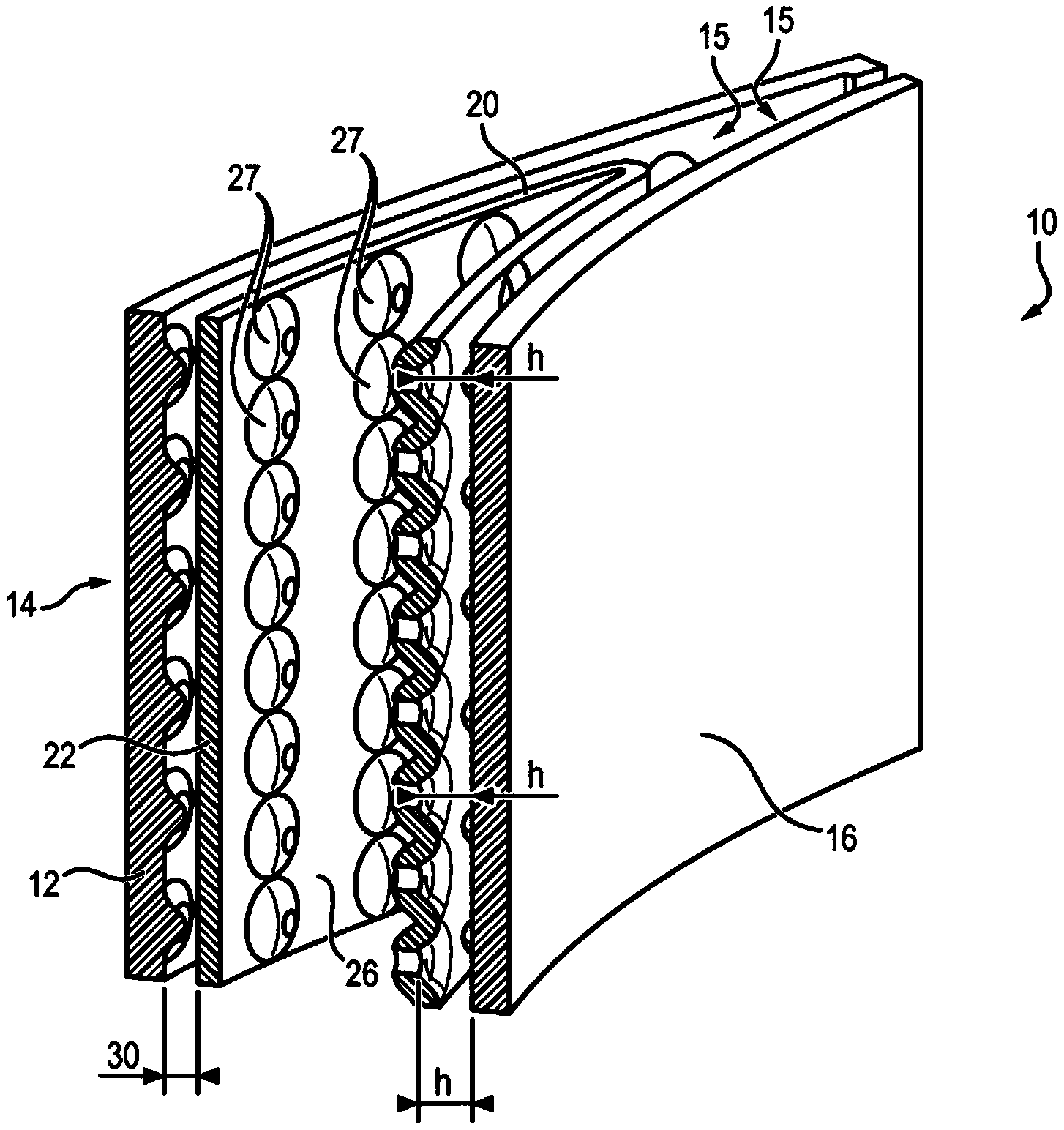 15
15
20
27
27
10
h
14
22
h
16
12
26
30
h