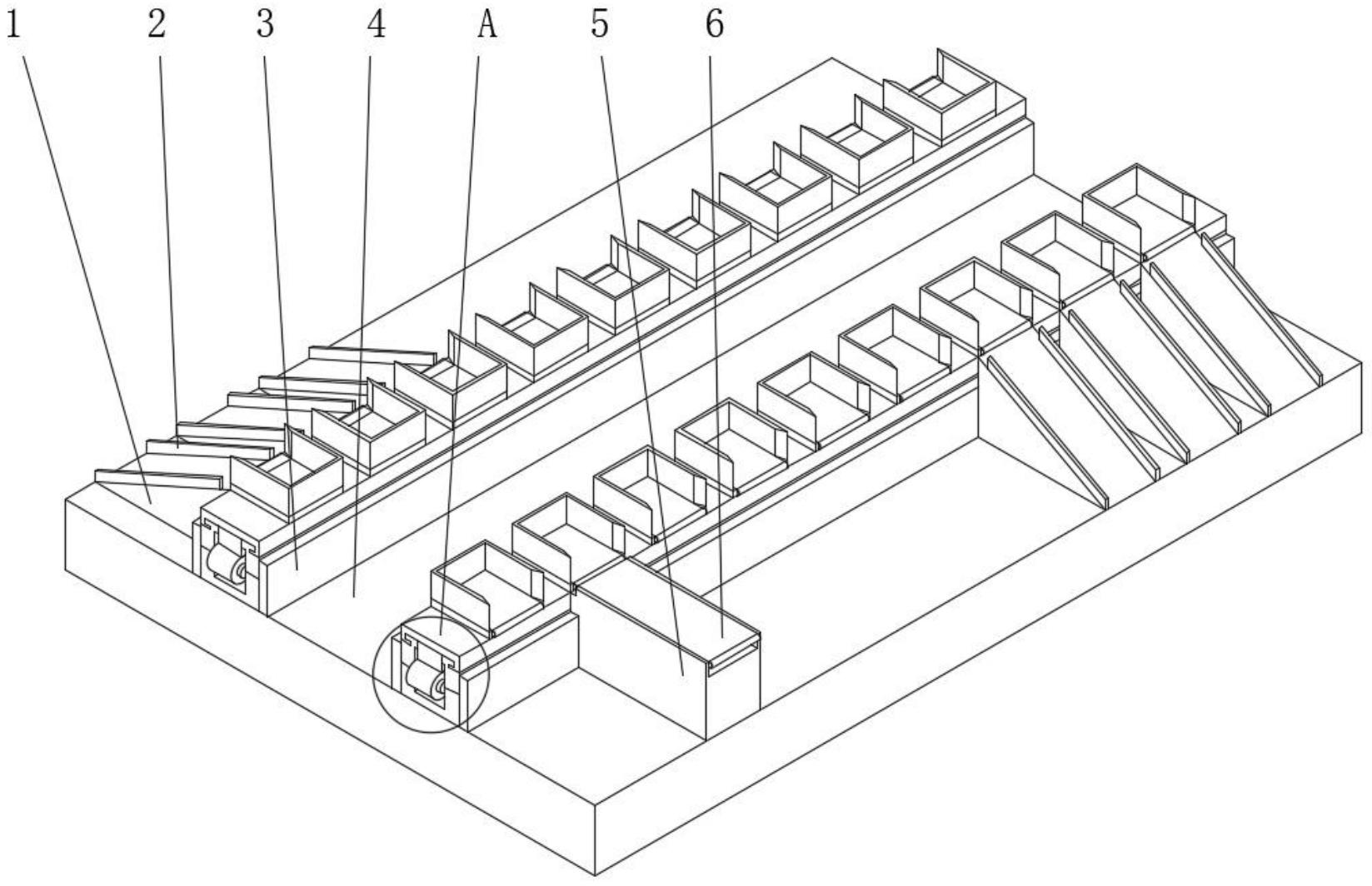 1 2 3 4 A 5 6