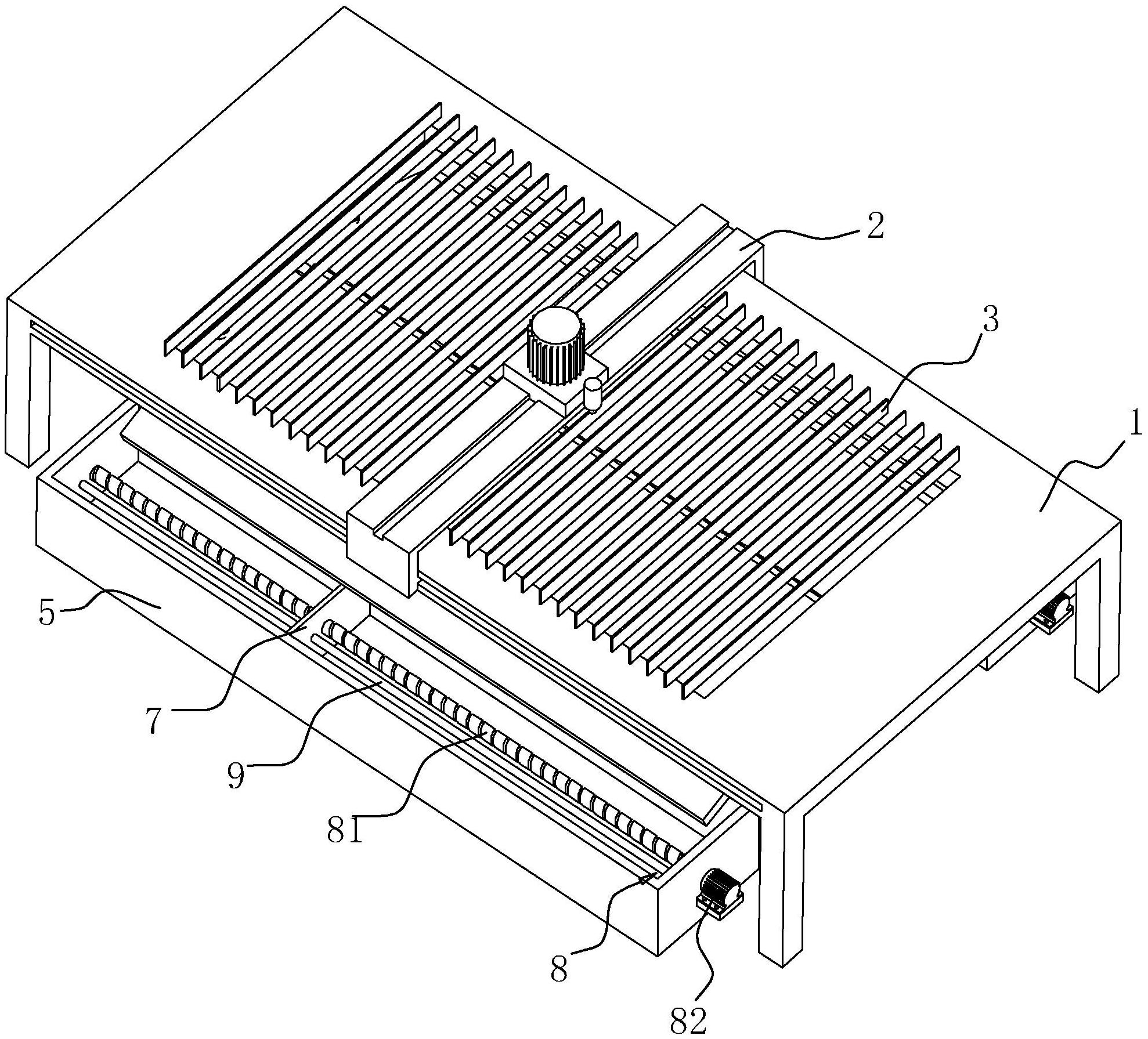 2
3
1
5
7
9
81
8
82