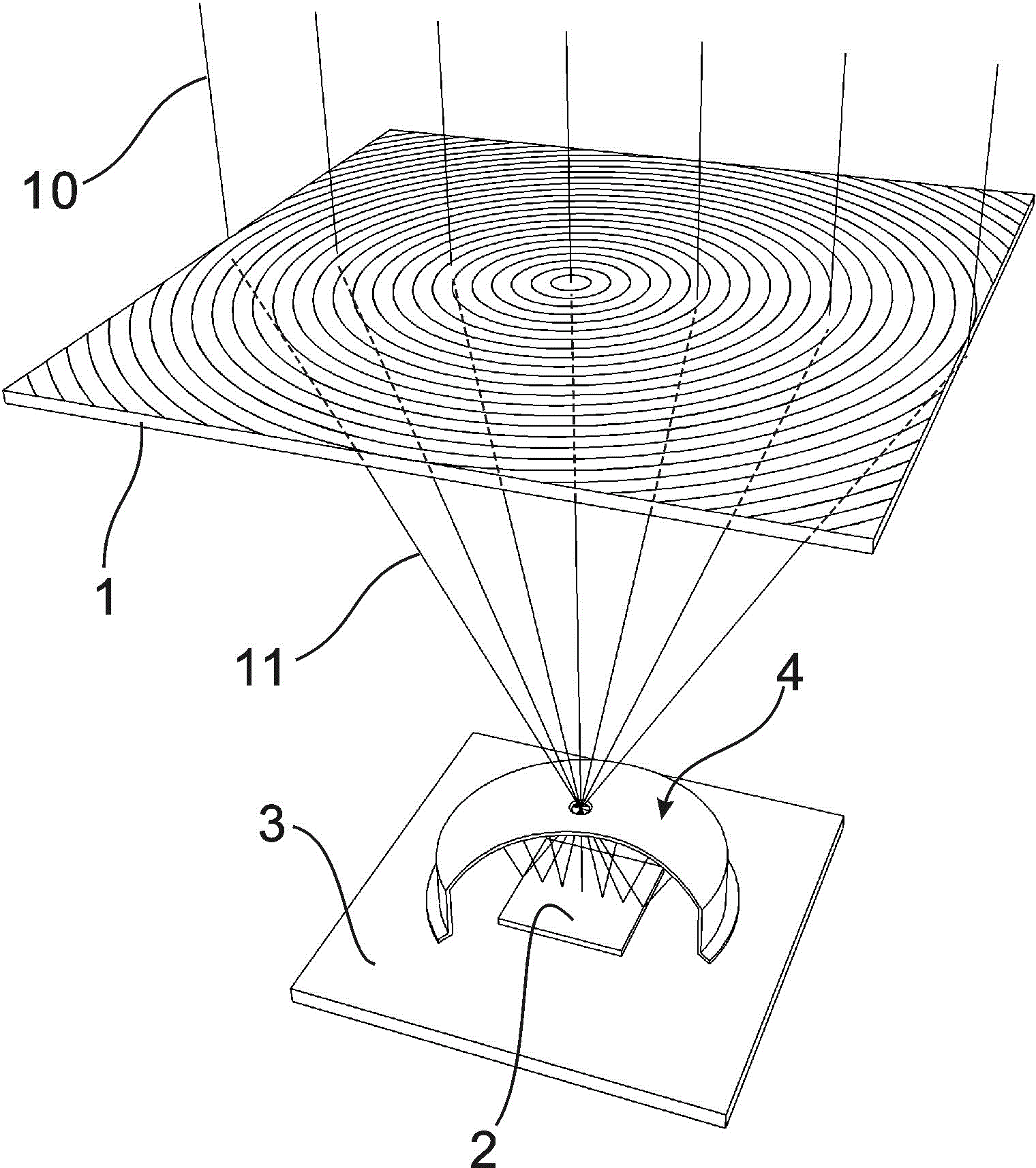 10

1

11

4

3

2