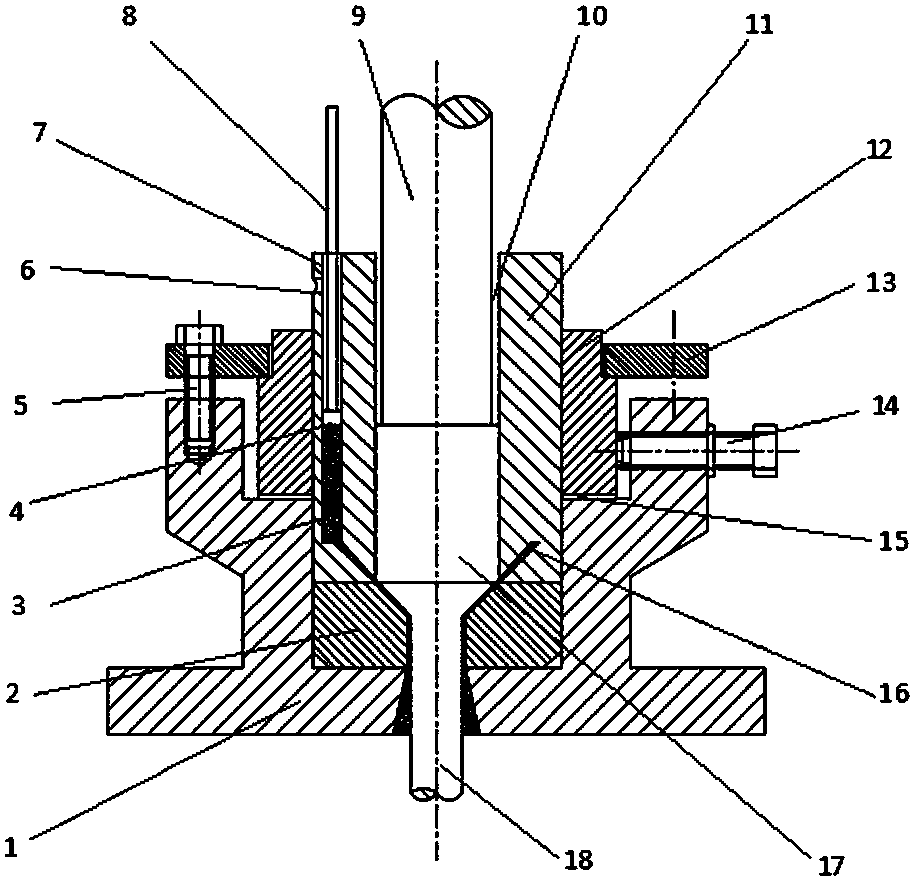 8
9
10
11
7
12
6
13
5
14
4
15
3
16
2
1
18
17