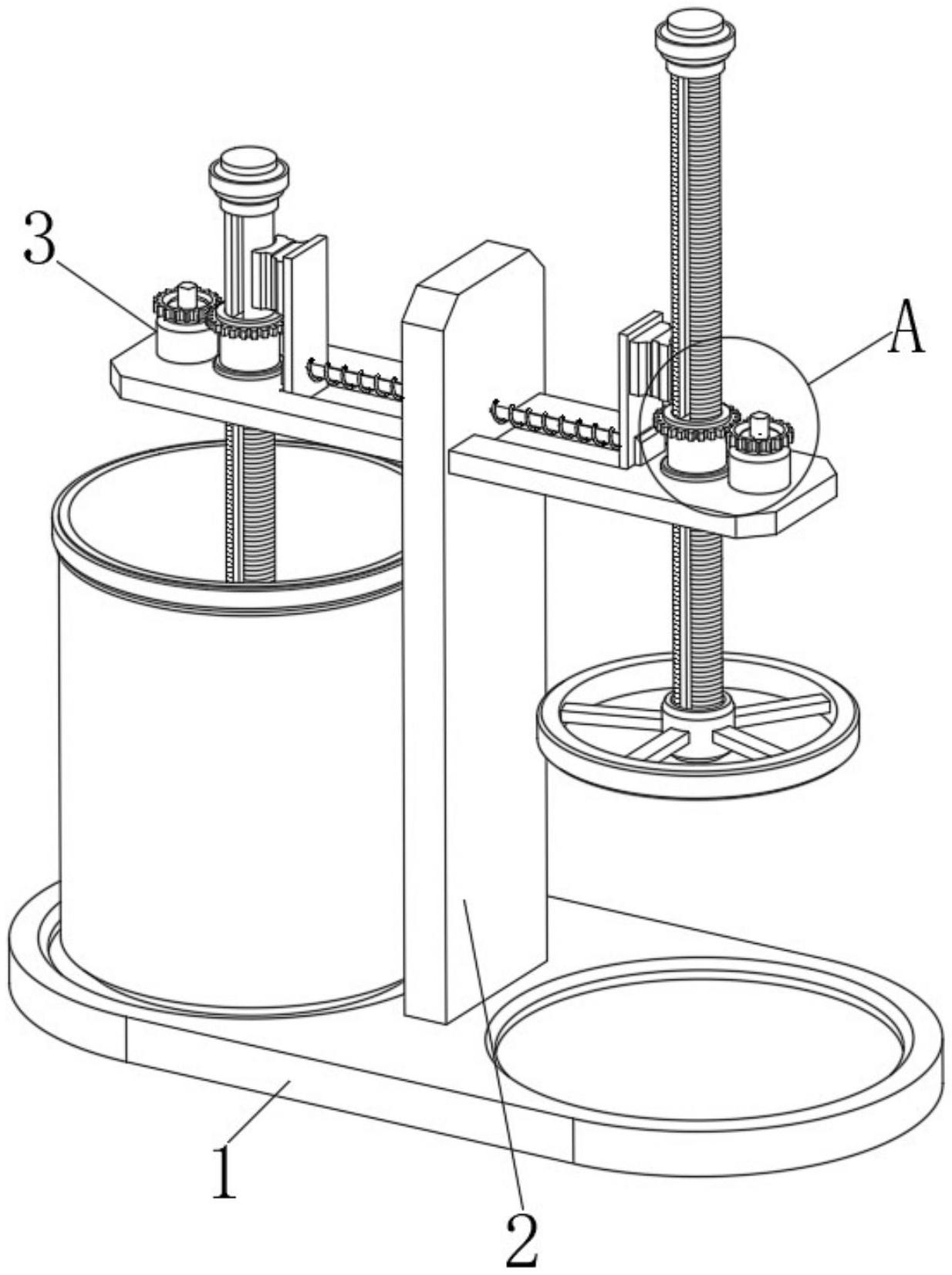 3
A
1
2