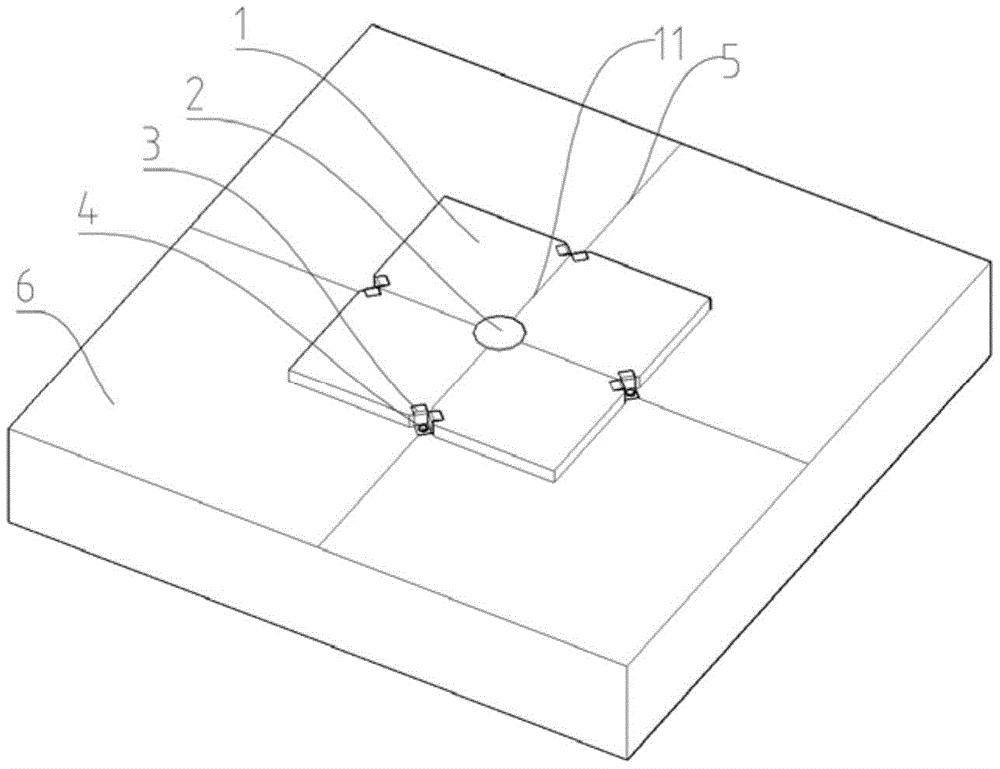 1
11
5
2
3
4
6