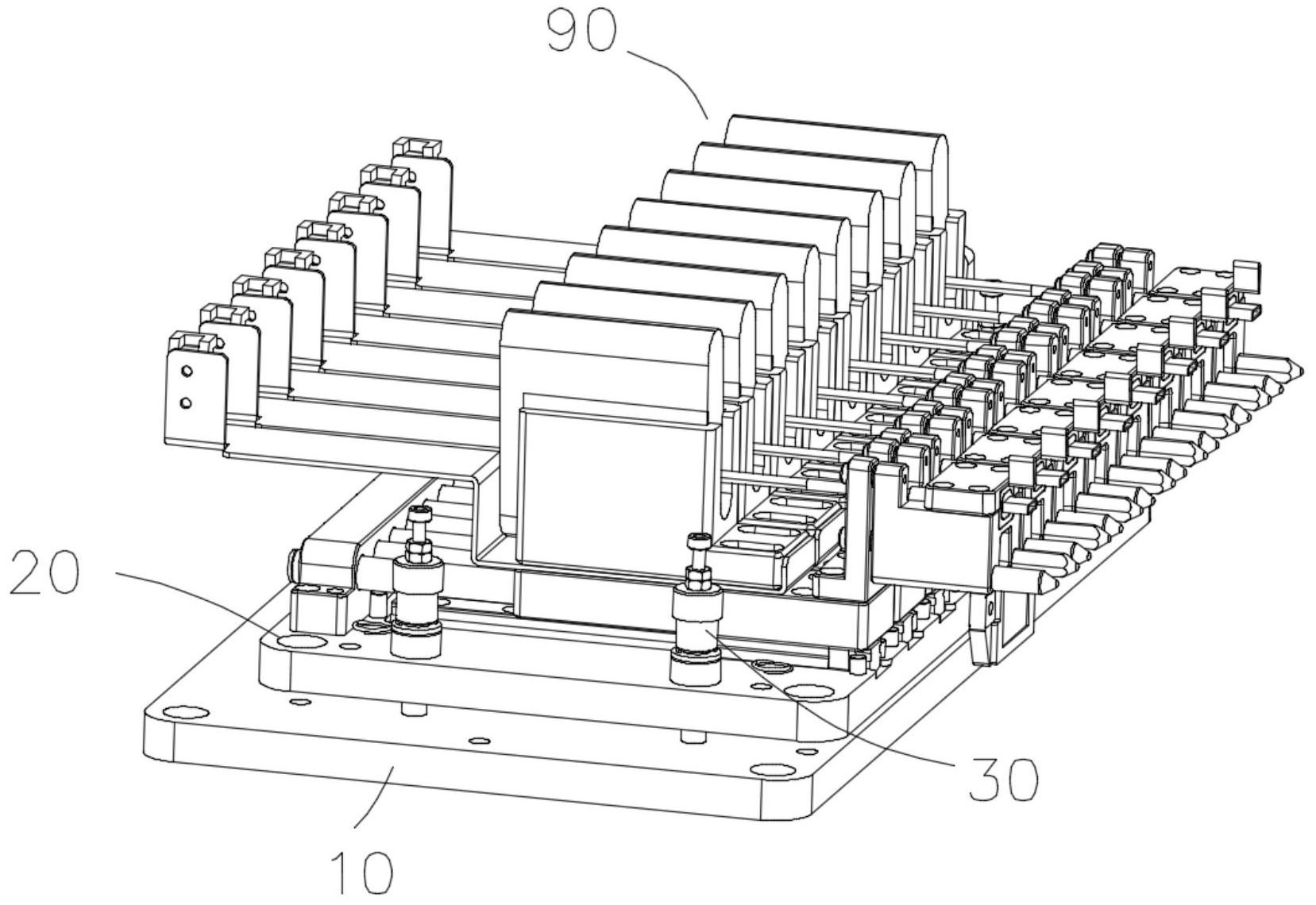 90

20

30

10