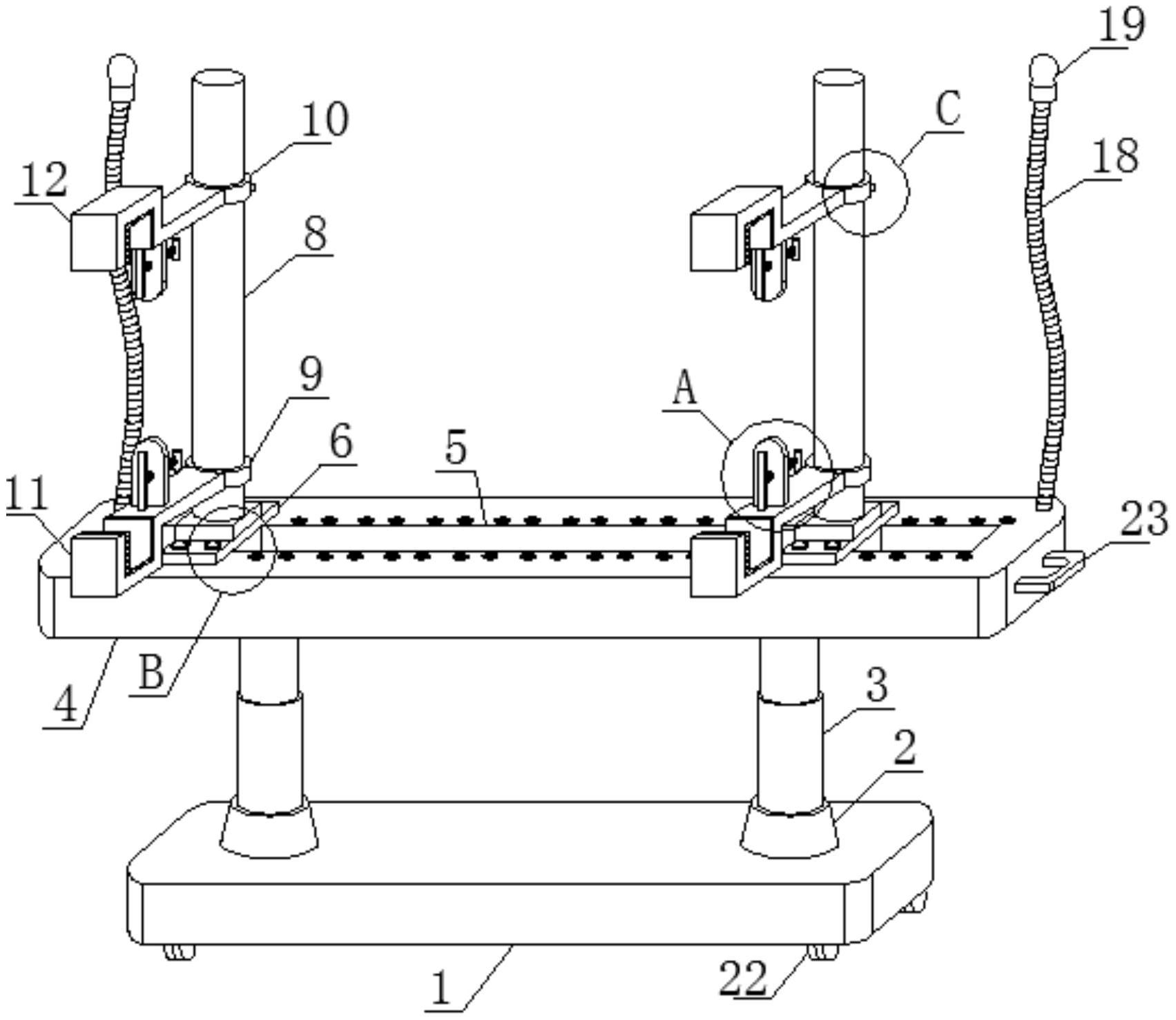 19
10
C
12
18
8
9
A
6
5
11
23
B
4
3
2
1
22