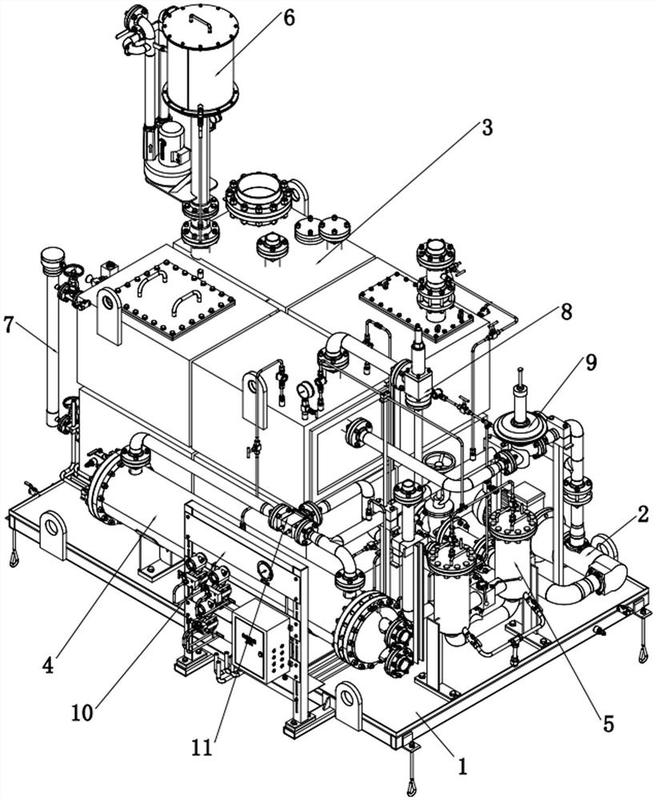 6
3
7
8
9
2
4
10
11
5
1