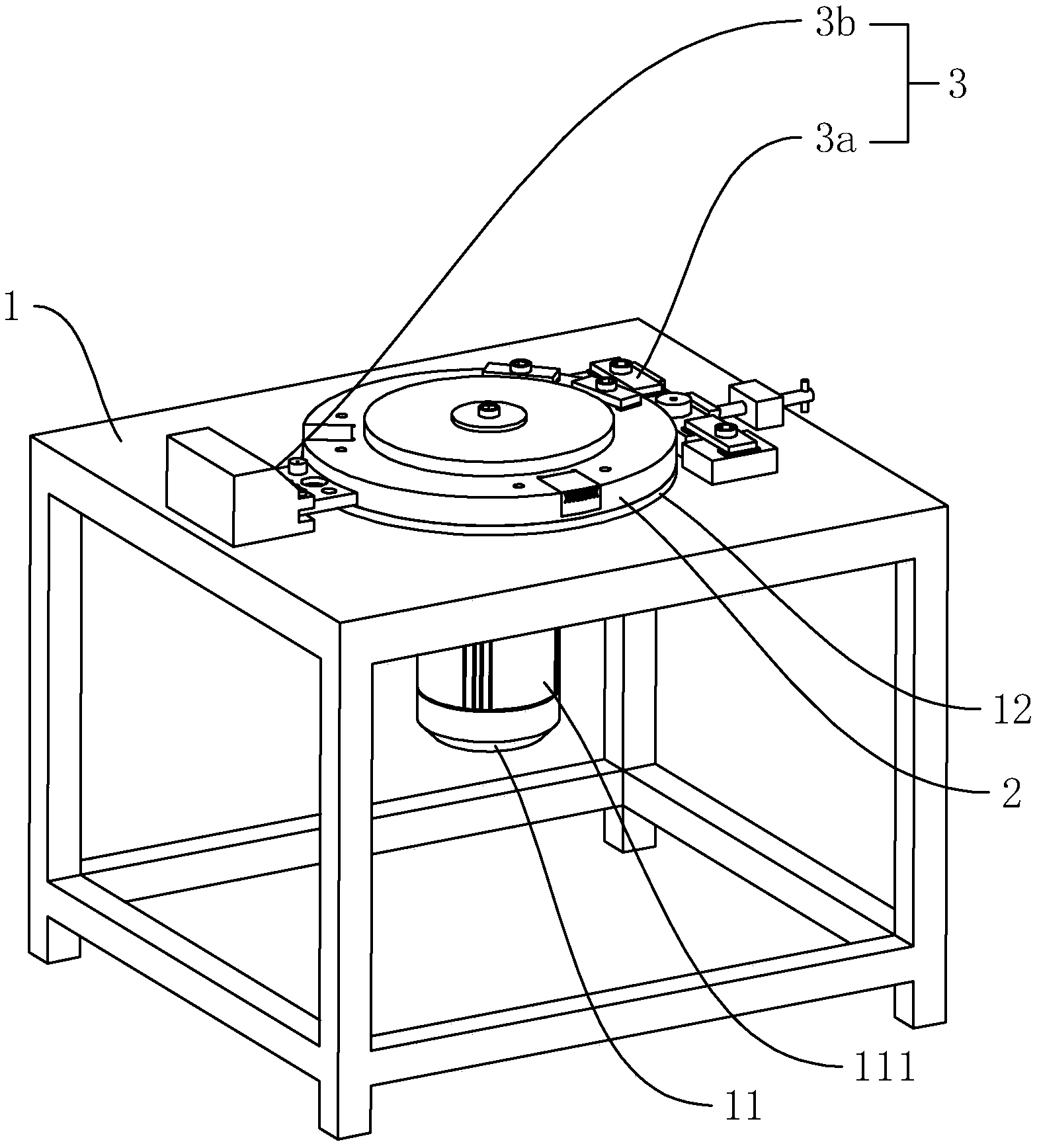 3b
3
3a
1
12
2
111
11