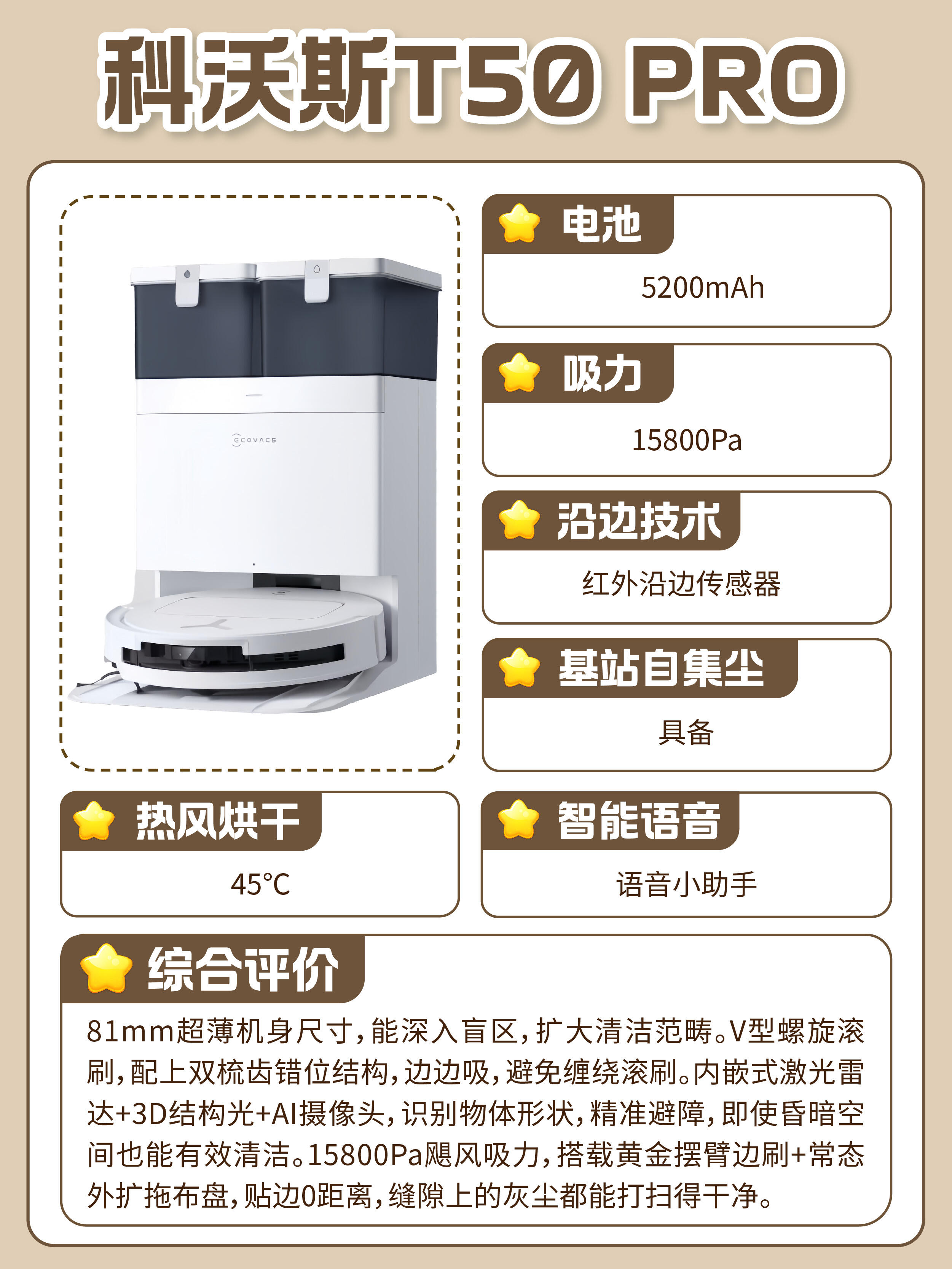 科沃斯T50 PRO

ECOVACS

电池
5200mAh

吸力
15800Pa

沿边技术
红外沿边传感器

基站自集尘
具备

热风烘干
45°C

智能语音
语音小助手

综合评价
81mm超薄机身尺寸，能深入盲区，扩大清洁范畴。V型螺旋滚刷，配上双梳齿错位结构，边边吸，避免缠绕滚刷。内嵌式激光雷达+3D结构光+AI摄像头，识别物体形状，精准避障，即使昏暗空间也能有效清洁。15800Pa飓风吸力，搭载黄金摆臂边刷+常态外扩拖布盘，贴边0距离，缝隙上的灰尘都能打扫得干净。