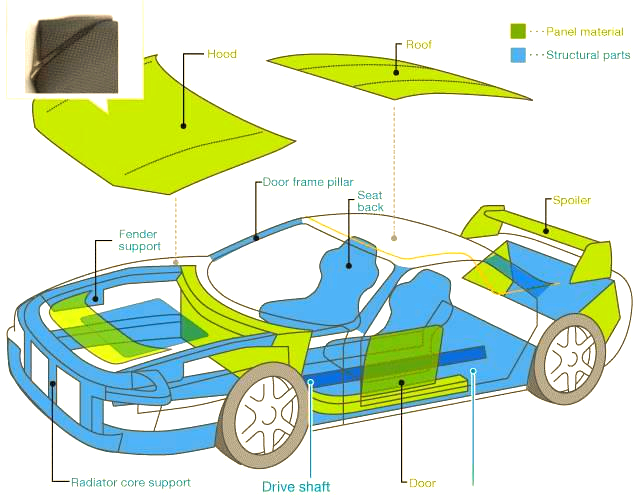 Panel material
Structural parts

Hood
Roof
Door frame pillar
Seat back
Spoiler
Fender support
Radiator core support
Drive shaft
Door