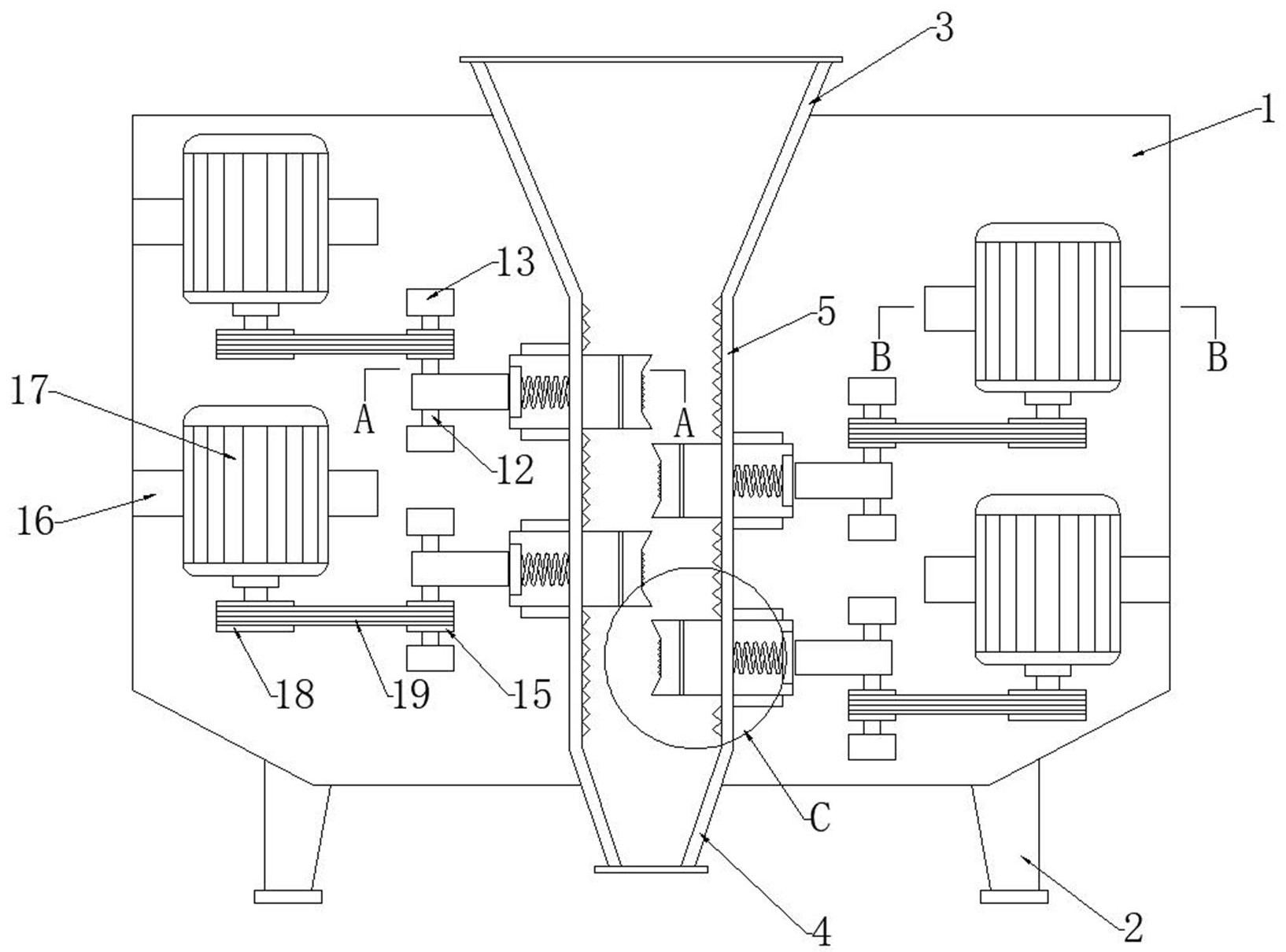 3
1
13
5
B
B
17
A
A
12
16
18
19
15
C
4
2