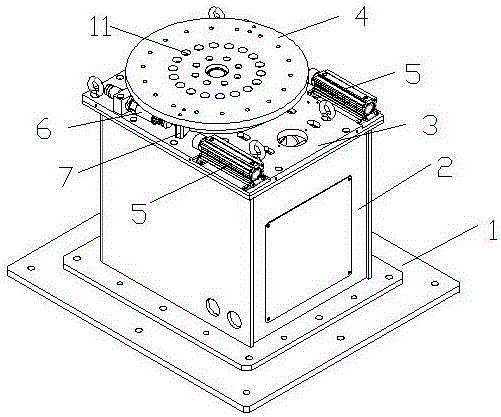 11
4
5
6
3
7
2
5
1