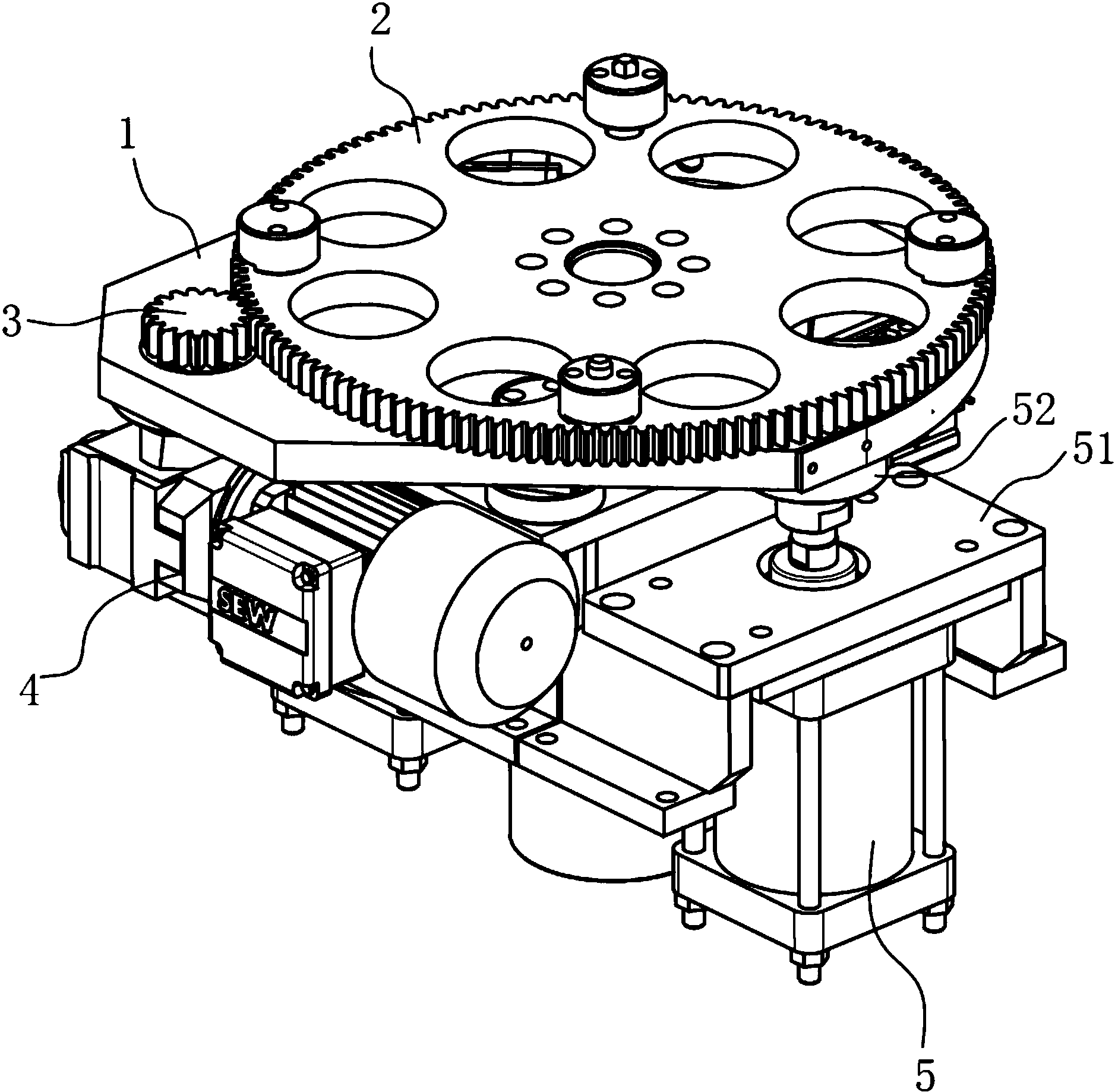 2
1
3
52
51
SEW
4
5