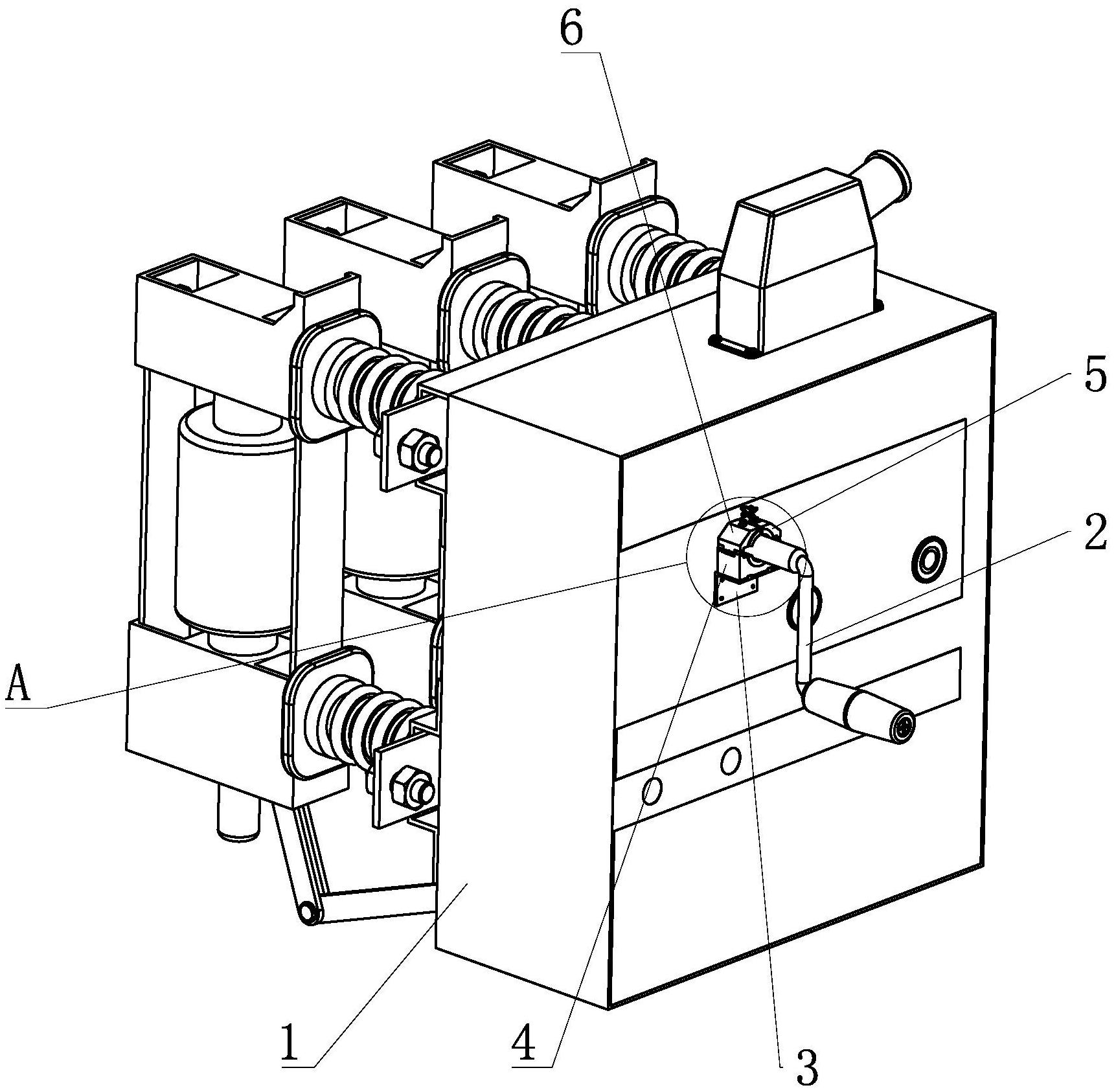 6

5

2

A

1

4

3