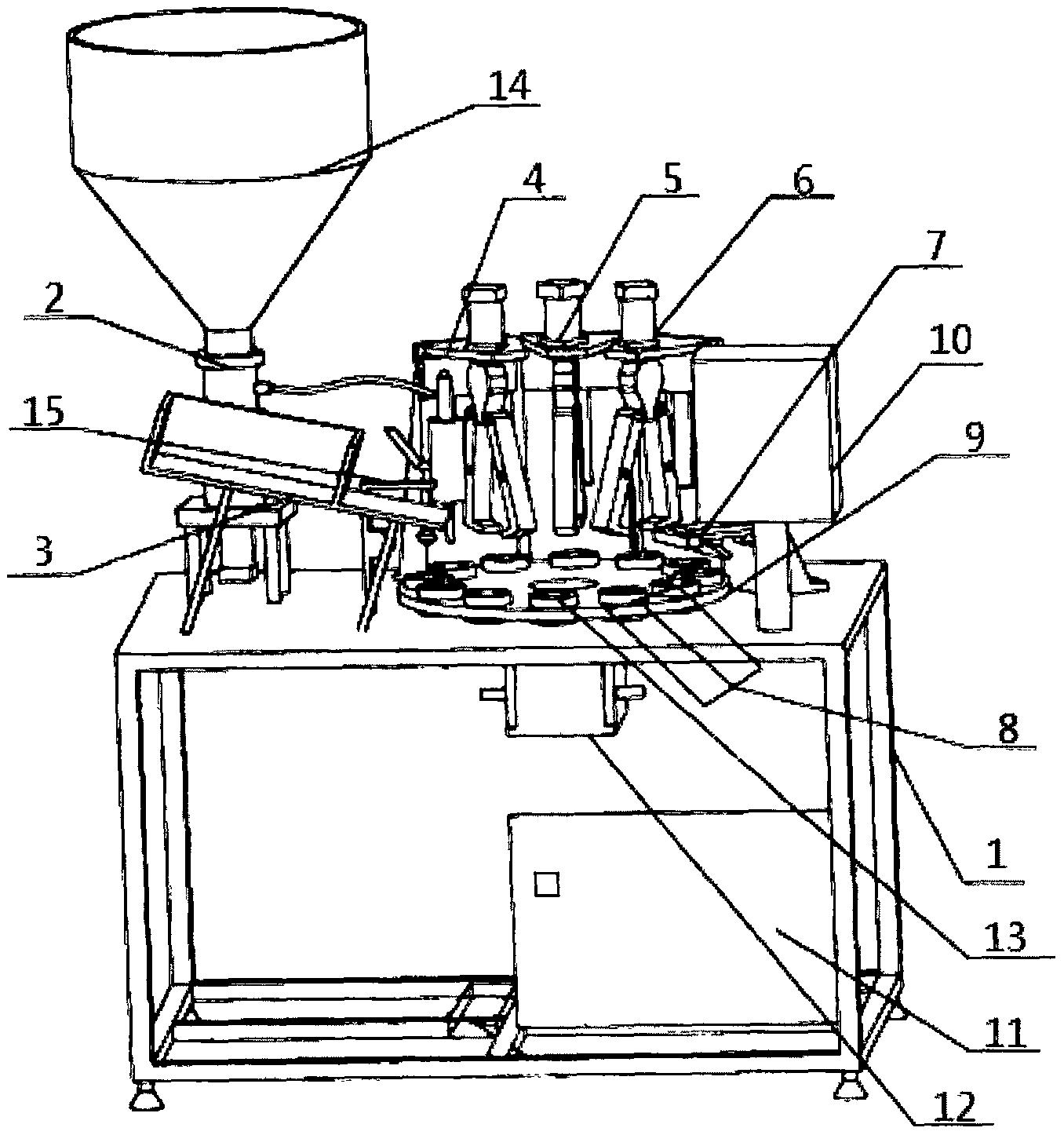 14
4
5
6
7
10
2
15
9
3
8
1
13
11
12